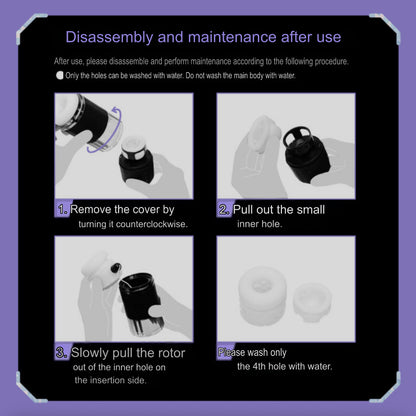 Disassembly and maintenance after use

After use, please disassemble and perform maintenance according to the following procedure.

Only the holes can be washed with water. Do not wash the main body with water.

1. Remove the cover by turning it counterclockwise.

2. Pull out the small inner hole.

3. Slowly pull the rotor out of the inner hole on the insertion side.

Please wash only the 4th hole with water.